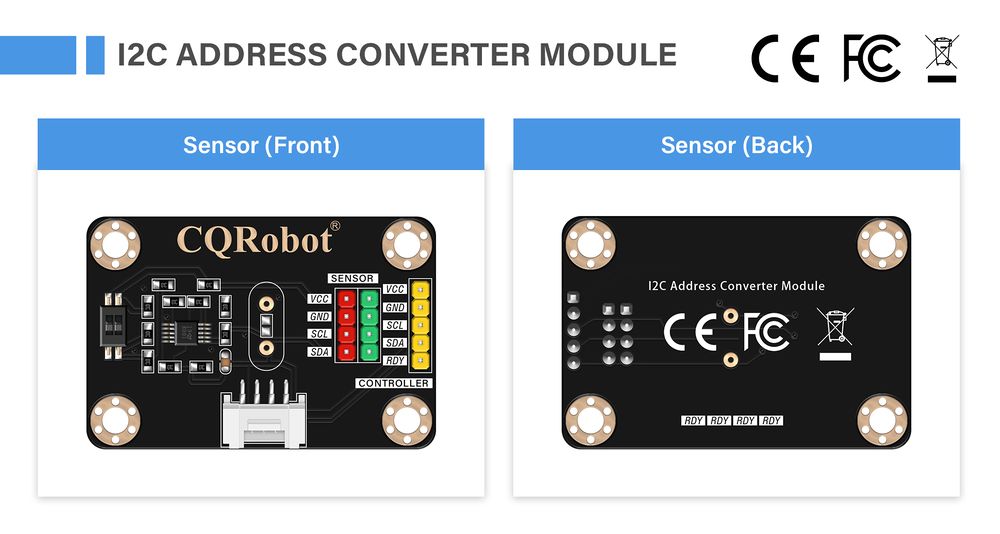 I2C ADDRESS CONVERTER MODULE

CE FC

Sensor (Front)

CQRobot®

SENSOR

VCC
GND
SCL
SDA

VCC
GND
SCL
SDA
RDY

CONTROLLER

Sensor (Back)

I2C Address Converter Module

CE FC

RDY RDY RDY RDY