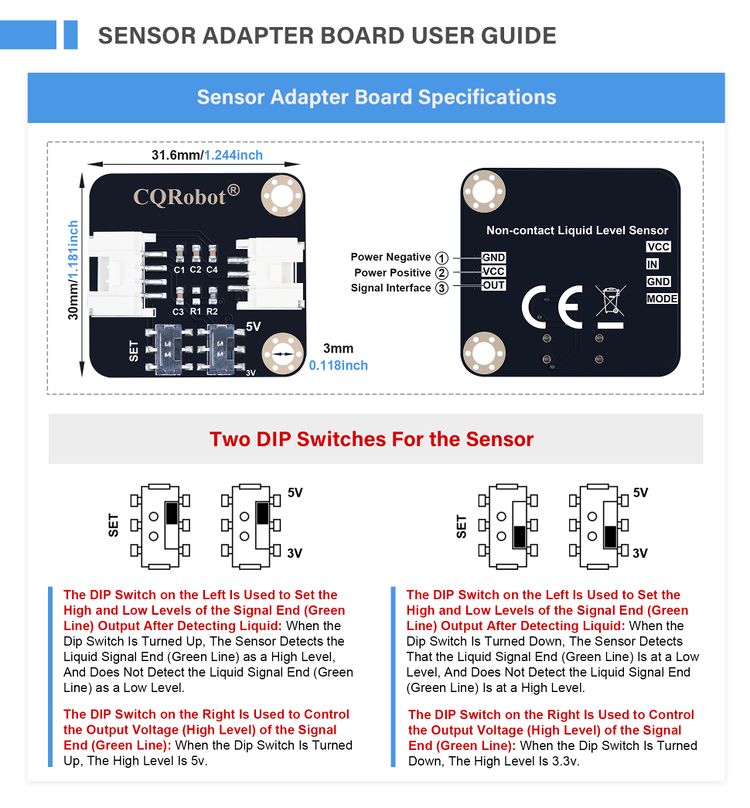 SENSOR ADAPTER BOARD USER GUIDE

Sensor Adapter Board Specifications

31.6mm/1.244inch

30mm/1.181inch

CQRobot®

C1 C2 C4

C3 R1 R2

SET

5V

3V

3mm
0.118inch

Non-contact Liquid Level Sensor

Power Negative ① GND
Power Positive ② VCC
Signal Interface ③ OUT

VCC
IN
GND
MODE

CE

Two DIP Switches For the Sensor

SET 5V 3V

SET 5V 3V

The DIP Switch on the Left Is Used to Set the High and Low Levels of the Signal End (Green Line) Output After Detecting Liquid: When the Dip Switch Is Turned Up, The Sensor Detects the Liquid Signal End (Green Line) as a High Level, And Does Not Detect the Liquid Signal End (Green Line) as a Low Level.

The DIP Switch on the Right Is Used to Control the Output Voltage (High Level) of the Signal End (Green Line): When the Dip Switch Is Turned Up, The High Level Is 5v.

The DIP Switch on the Left Is Used to Set the High and Low Levels of the Signal End (Green Line) Output After Detecting Liquid: When the Dip Switch Is Turned Down, The Sensor Detects That the Liquid Signal End (Green Line) Is at a Low Level, And Does Not Detect the Liquid Signal End (Green Line) Is at a High Level.

The DIP Switch on the Right Is Used to Control the Output Voltage (High Level) of the Signal End (Green Line): When the Dip Switch Is Turned Down, The High Level Is 3.3v.