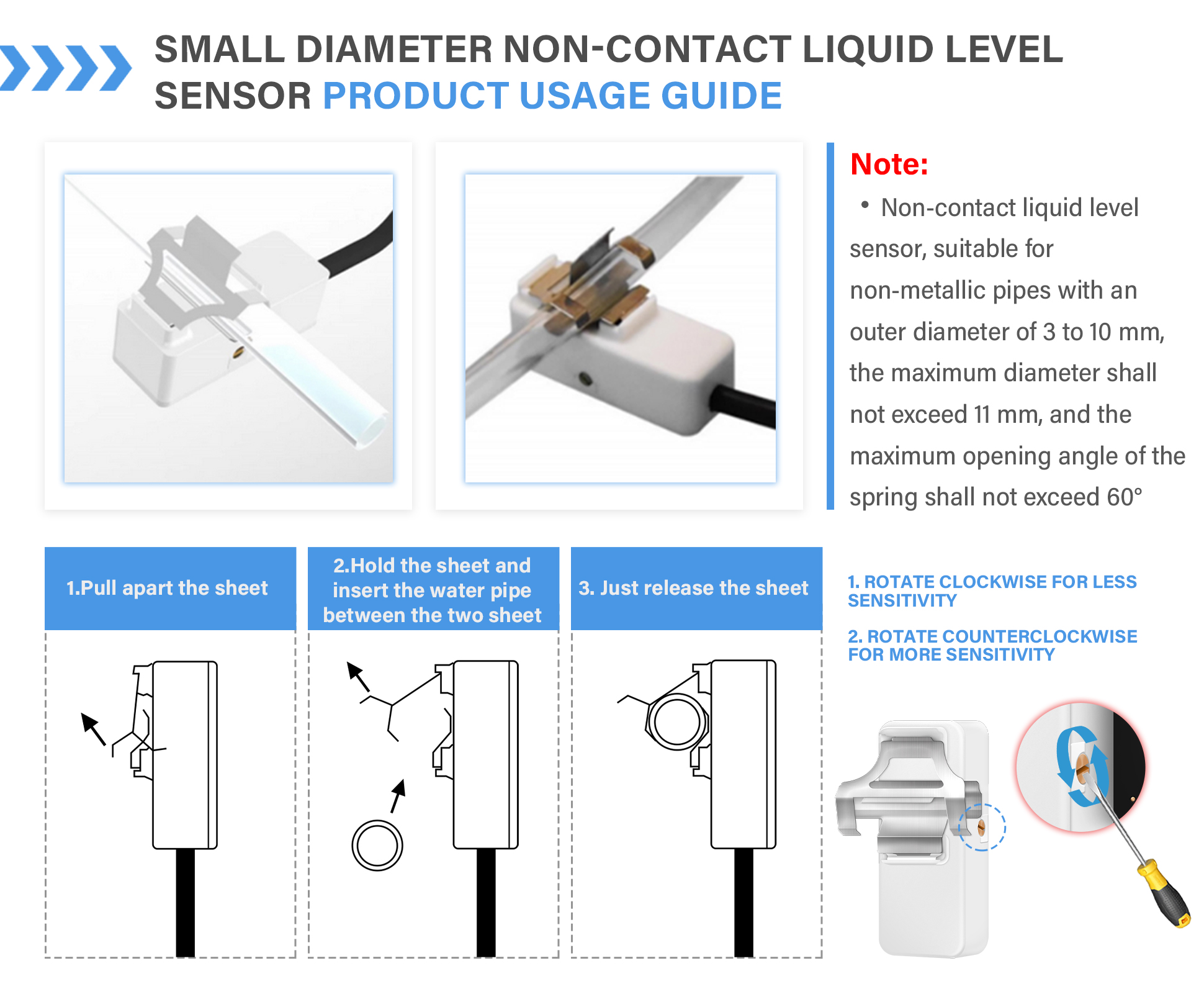 SMALL DIAMETER NON-CONTACT LIQUID LEVEL SENSOR PRODUCT USAGE GUIDE

Note:

• Non-contact liquid level sensor, suitable for non-metallic pipes with an outer diameter of 3 to 10 mm, the maximum diameter shall not exceed 11 mm, and the maximum opening angle of the spring shall not exceed 60°

1.Pull apart the sheet

2.Hold the sheet and insert the water pipe between the two sheet

3. Just release the sheet

1. ROTATE CLOCKWISE FOR LESS SENSITIVITY

2. ROTATE COUNTERCLOCKWISE FOR MORE SENSITIVITY